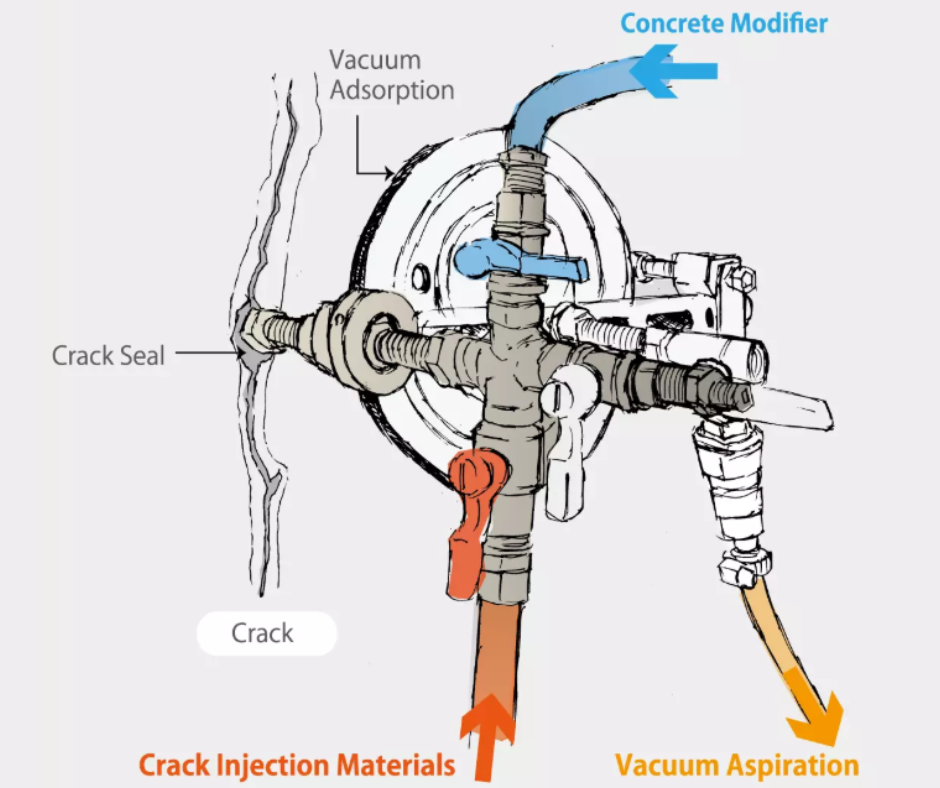 Concrete Modifier

Vacuum Adsorption

Crack Seal

Crack

Crack Injection Materials

Vacuum Aspiration