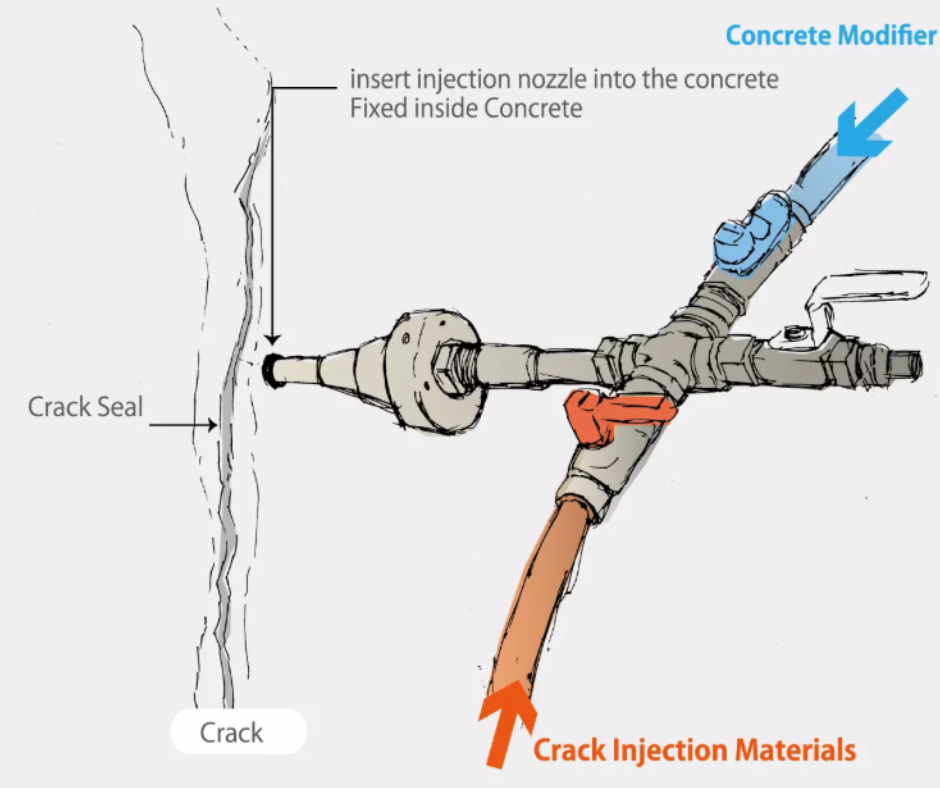 Concrete Modifier

insert injection nozzle into the concrete
Fixed inside Concrete

Crack Seal

Crack

Crack Injection Materials